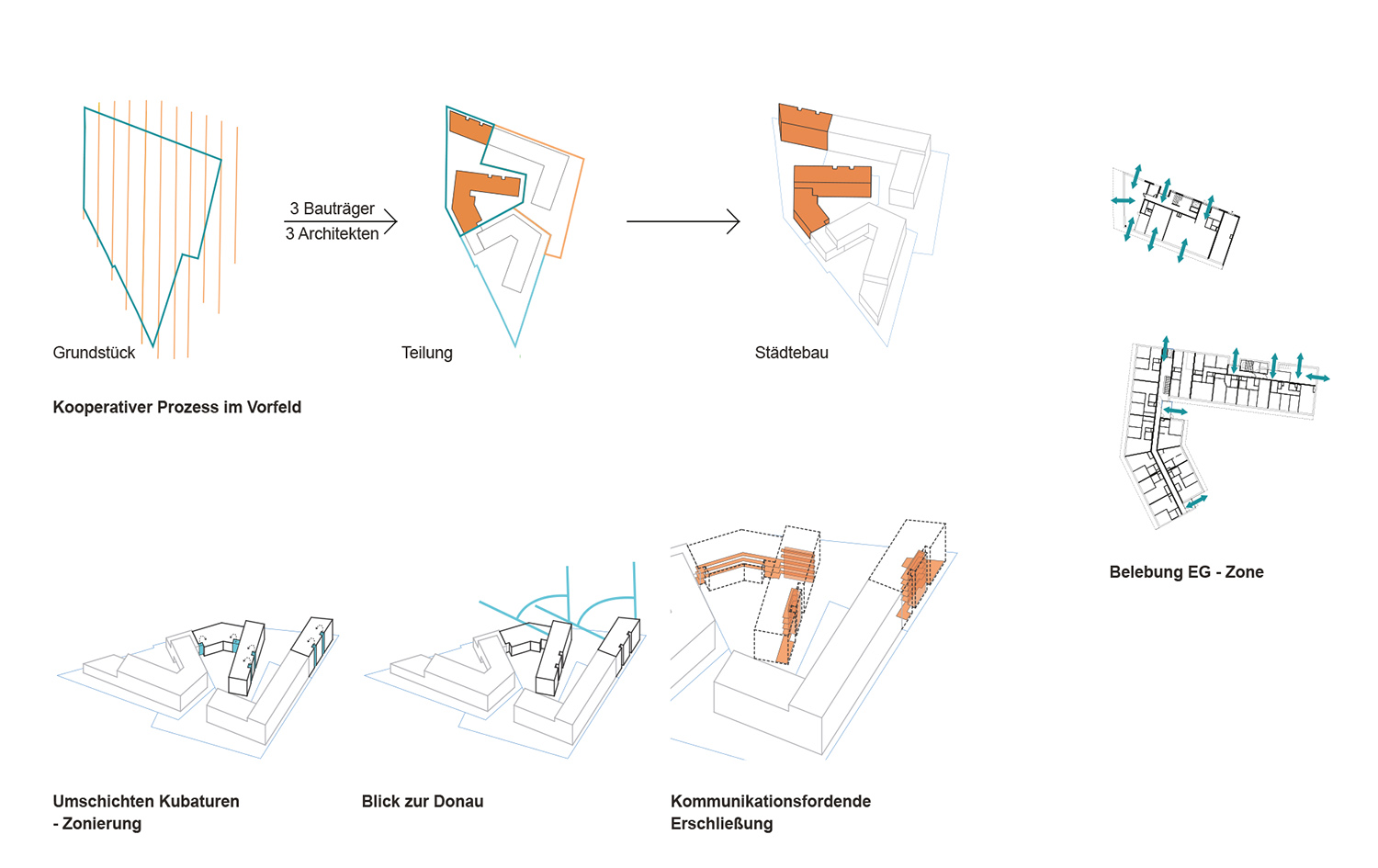 3 Bauträger
3 Architekten

Grundstück

Teilung

Städtebau

Kooperativer Prozess im Vorfeld

Belebung EG - Zone

Umschichten Kubaturen - Zonierung

Blick zur Donau

Kommunikationsfordende Erschließung