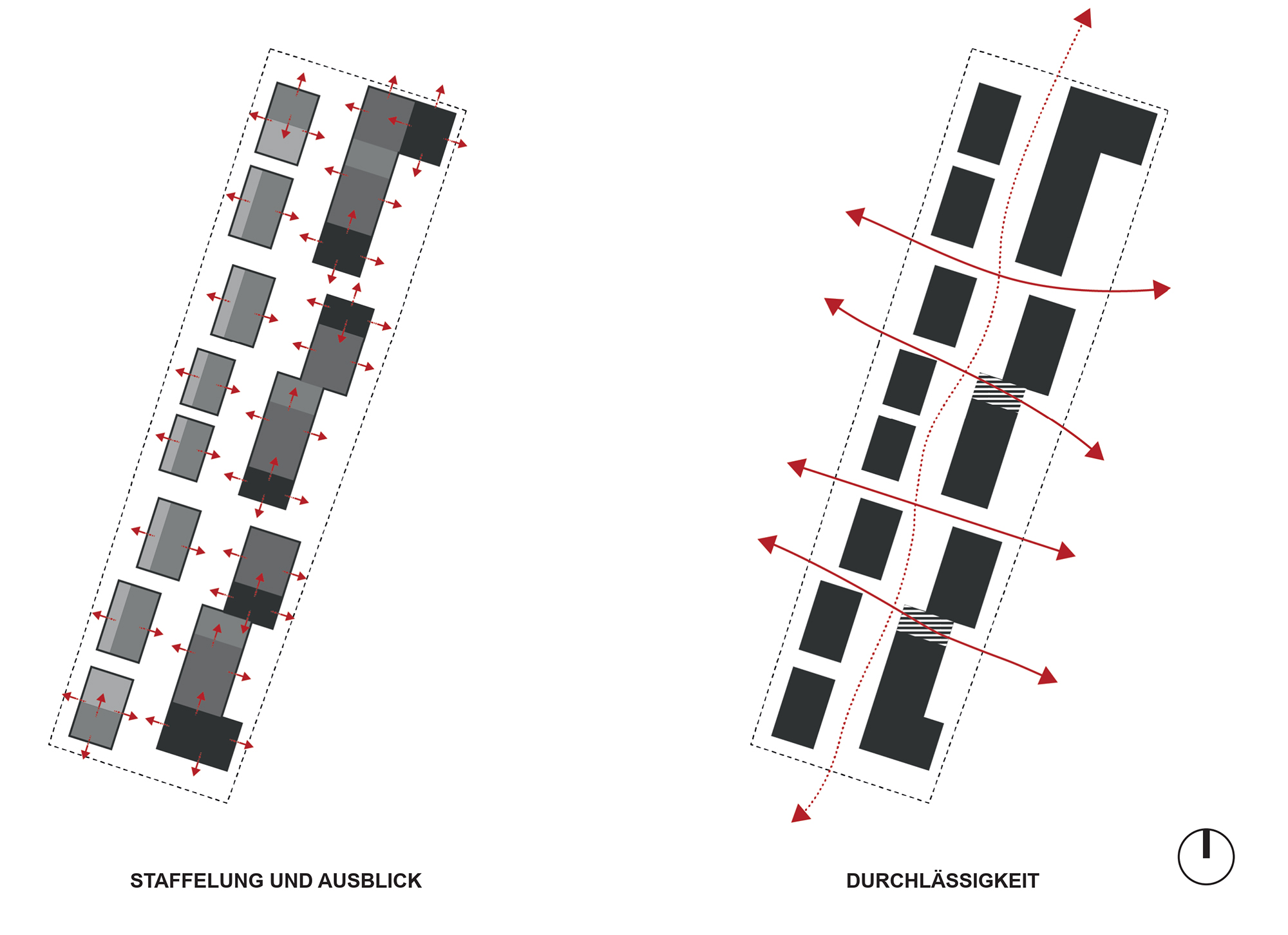 STAFFELUNG UND AUSBLICK

DURCHLÄSSIGKEIT