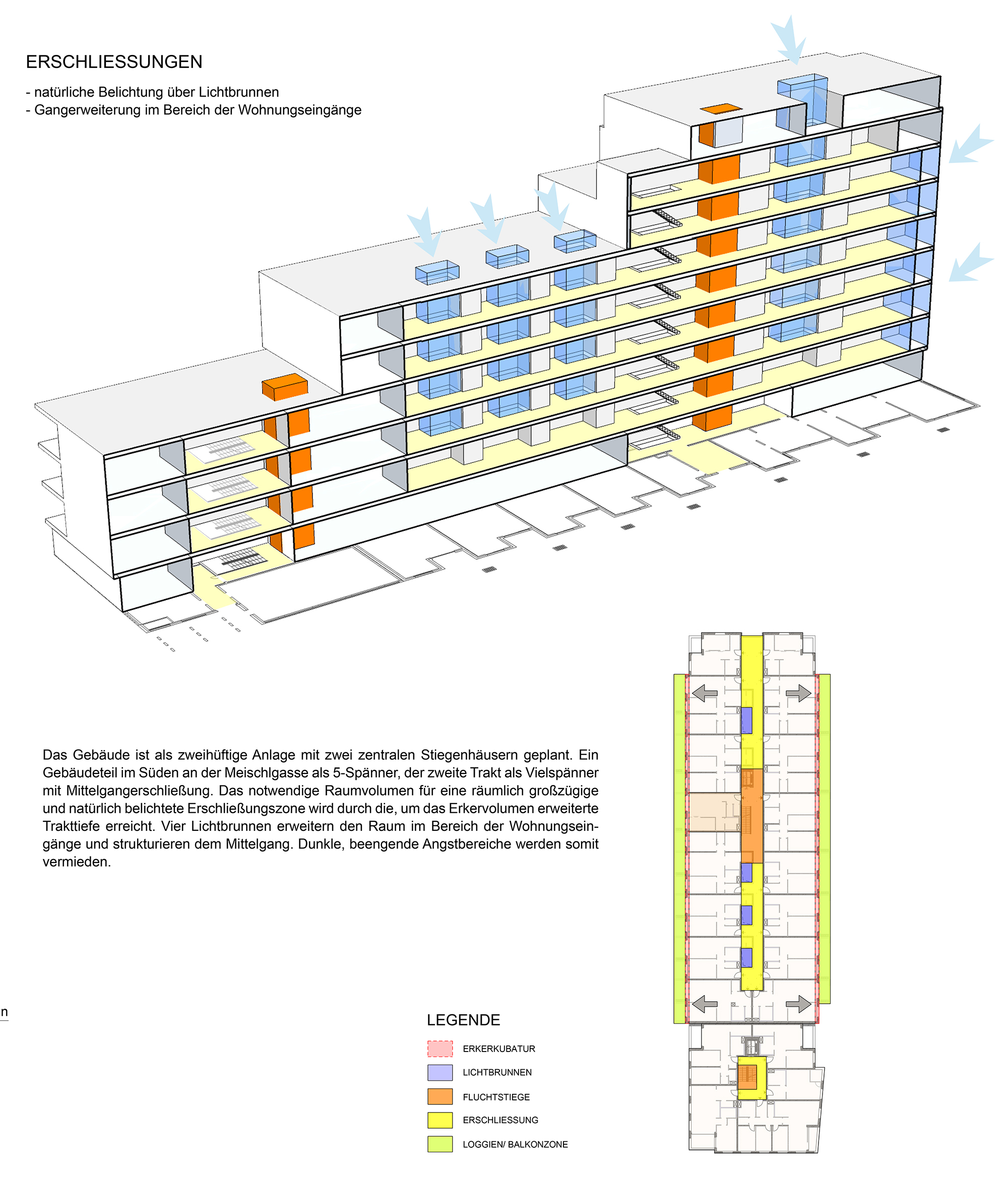 ERSCHLIESSUNGEN

- natürliche Belichtung über Lichtbrunnen
- Gangerweiterung im Bereich der Wohnungseingänge

Das Gebäude ist als zweihüftige Anlage mit zwei zentralen Stiegenhäusern geplant. Ein Gebäudeteil im Süden an der Meischlgasse als 5-Spänner, der zweite Trakt als Vielspänner mit Mittelgangerschließung. Das notwendige Raumvolumen für eine räumlich großzügige und natürlich belichtete Erschließungszone wird durch die, um das Erkervolumen erweiterte Trakttiefe erreicht. Vier Lichtbrunnen erweitern den Raum im Bereich der Wohnungseingänge und strukturieren dem Mittelgang. Dunkle, beengende Angstbereiche werden somit vermieden.

n

LEGENDE

ERKERKUBATUR

LICHTBRUNNEN

FLUCHTSTIEGE

ERSCHLIESSUNG

LOGGIEN/ BALKONZONE